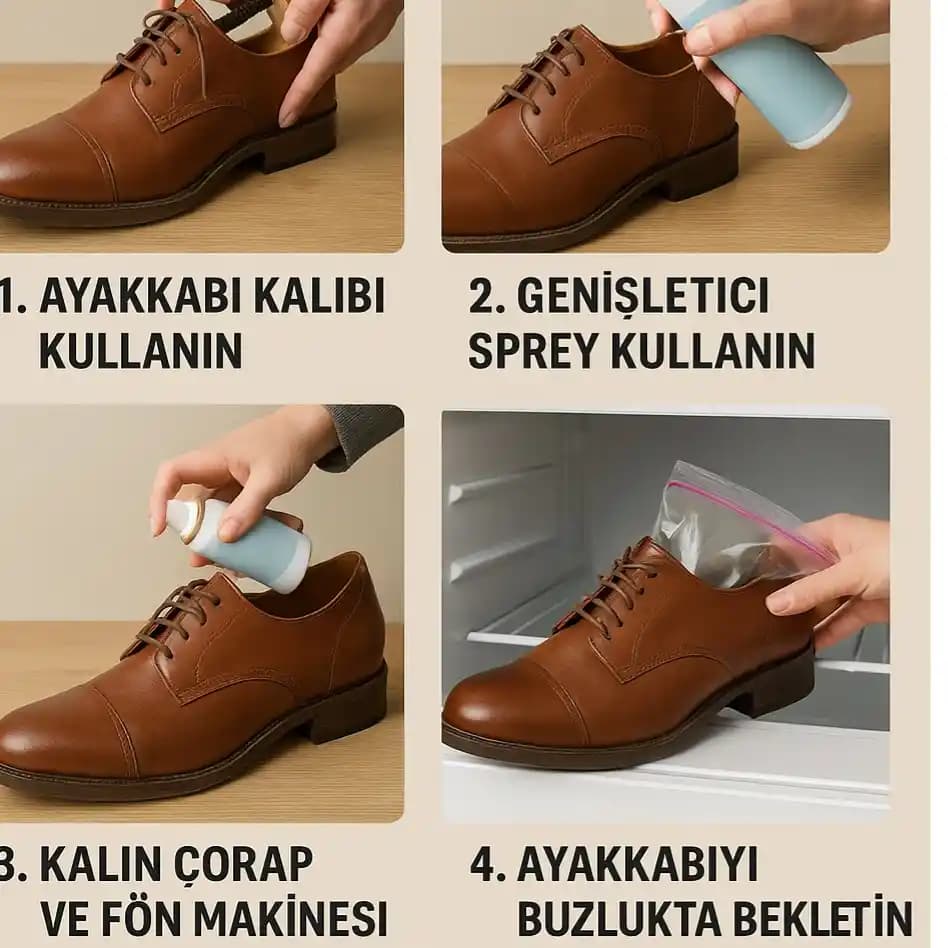 1. AYAKKABI KALIBI KULLANIN

2. GENİŞLETICI SPREY KULLANIN

3. KALIN ÇORAP VE FÖN MAKİNESI

4. AYAKKABIYI BUZLUKTA BEKLETİN