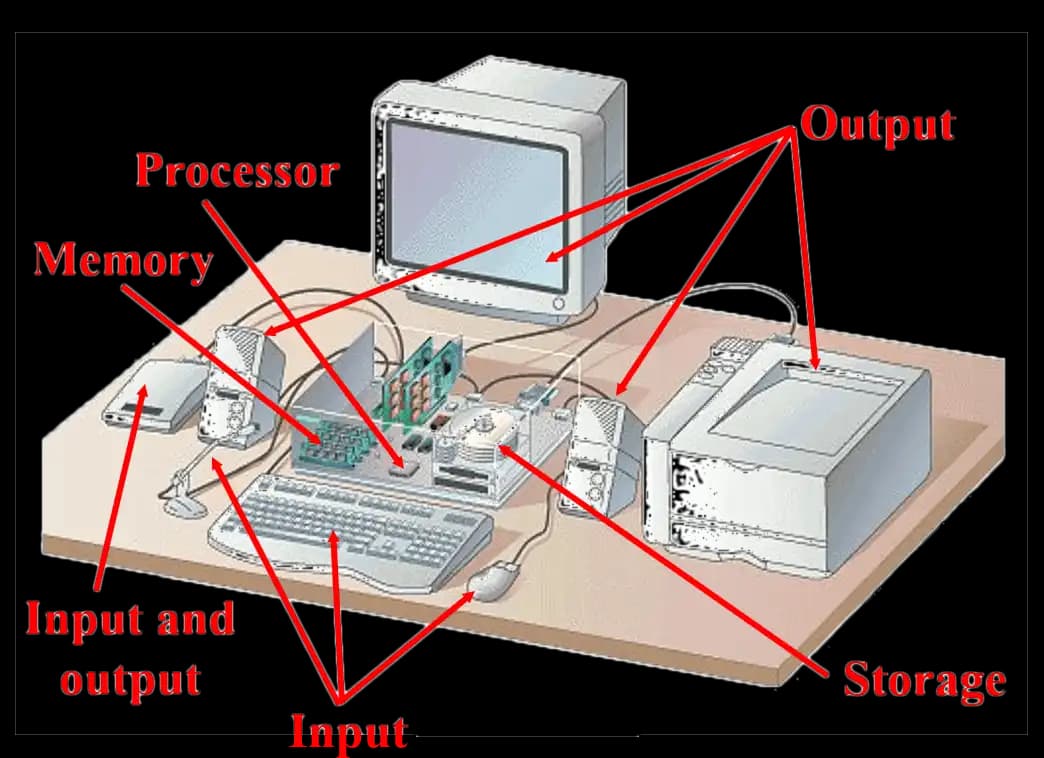 Output

Processor

Memory

Input and output

Input

Storage